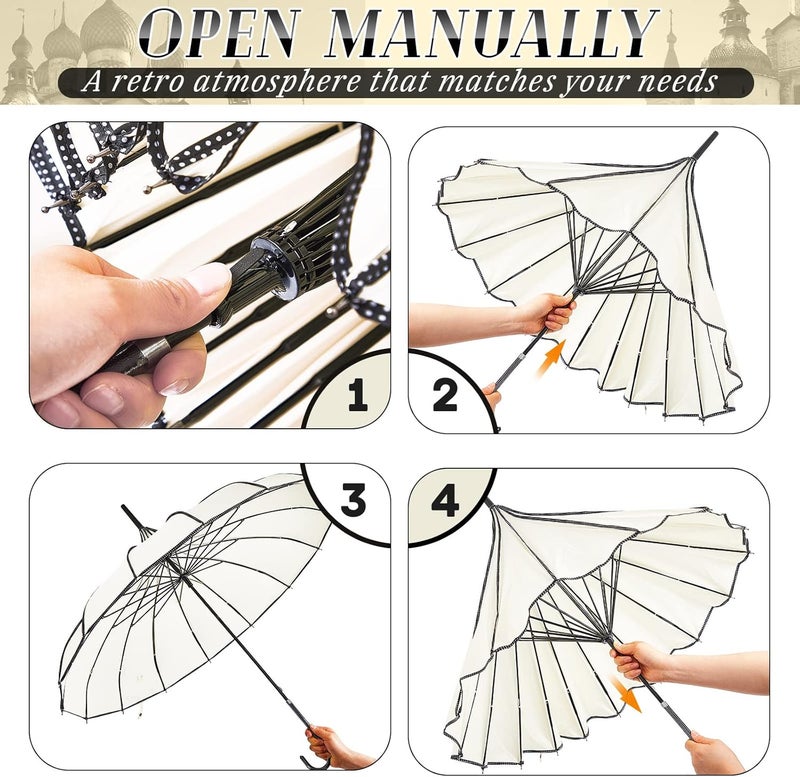 OPEN MANUALLY
A retro atmosphere that matches your needs

1
2
3
4